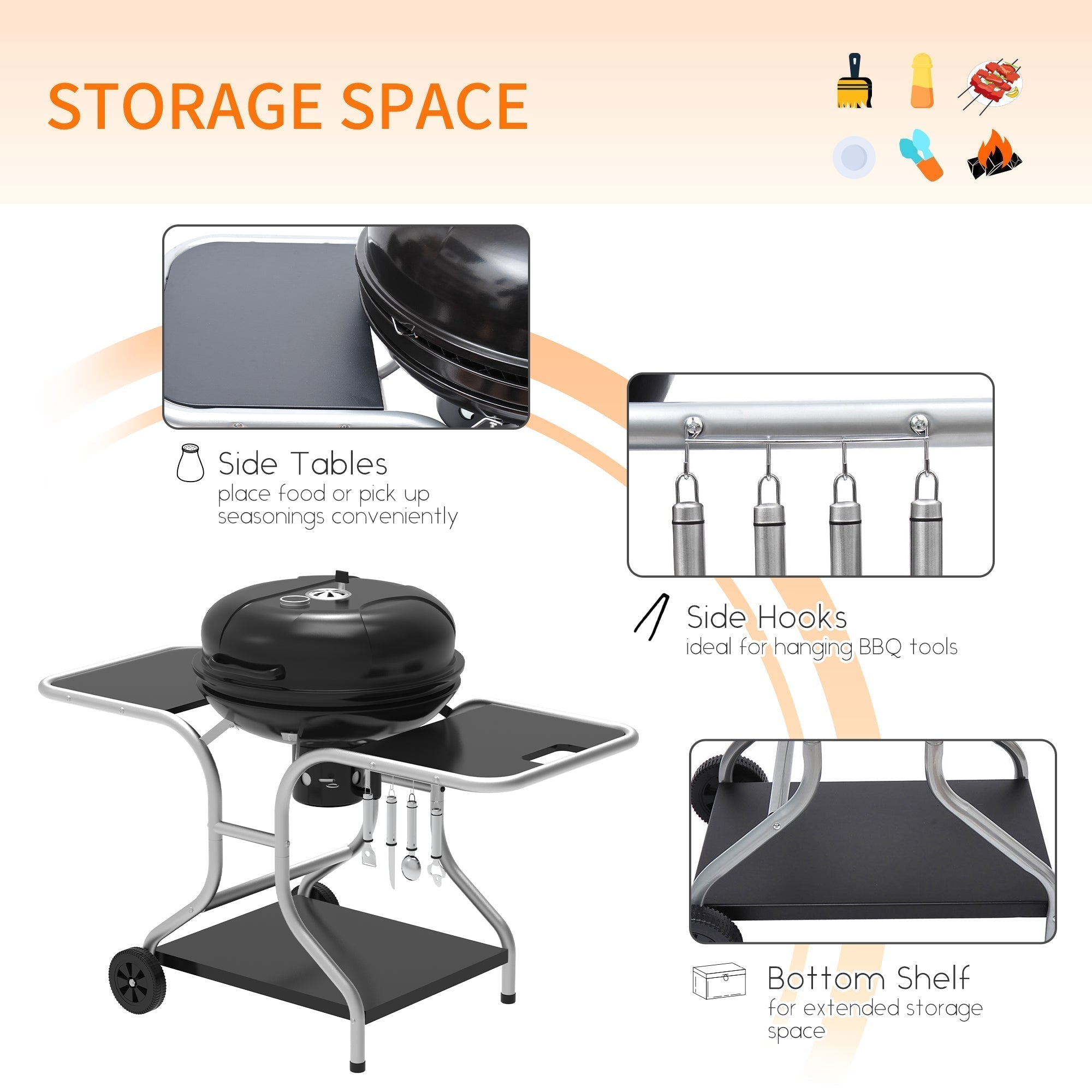 STORAGE SPACE

Side Tables
place food or pick up seasonings conveniently

Side Hooks
ideal for hanging BBQ tools

Bottom Shelf
for extended storage space